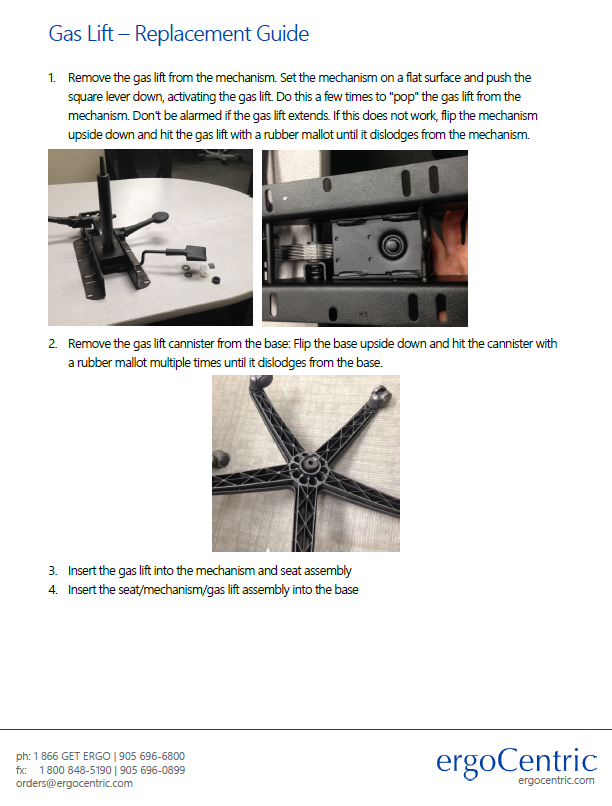 Gas Lift – Replacement Guide

1. Remove the gas lift from the mechanism. Set the mechanism on a flat surface and push the square lever down, activating the gas lift. Do this a few times to "pop" the gas lift from the mechanism. Don't be alarmed if the gas lift extends. If this does not work, flip the mechanism upside down and hit the gas lift with a rubber mallot until it dislodges from the mechanism.

2. Remove the gas lift cannister from the base: Flip the base upside down and hit the cannister with a rubber mallot multiple times until it dislodges from the base.

3. Insert the gas lift into the mechanism and seat assembly
4. Insert the seat/mechanism/gas lift assembly into the base

ph: 1 866 GET ERGO | 905 696-6800
fx: 1 800 848-5190 | 905 696-0899
orders@ergocentric.com

ergoCentric
ergocentric.com